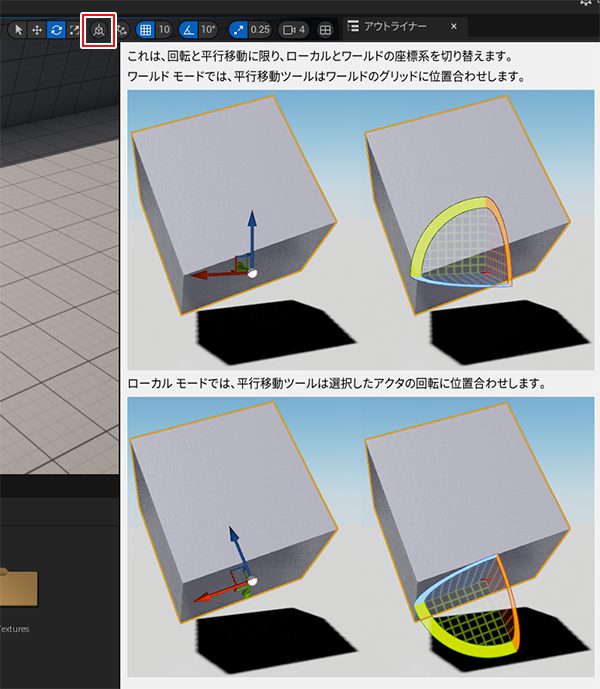 10 10° 0.25 4

アウトライナー ×

これは、回転と平行移動に限り、ローカルとワールドの座標系を切り替えます。

ワールド モードでは、平行移動ツールはワールドのグリッドに位置合わせします。

ローカル モードでは、平行移動ツールは選択したアクタの回転に位置合わせします。

Textures